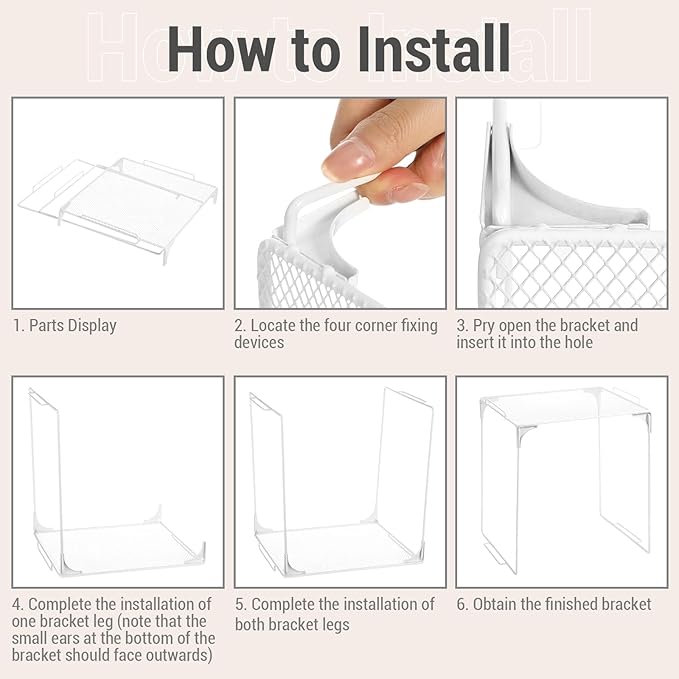 How to Install

1. Parts Display

2. Locate the four corner fixing devices

3. Pry open the bracket and insert it into the hole

4. Complete the installation of one bracket leg (note that the small ears at the bottom of the bracket should face outwards)

5. Complete the installation of both bracket legs

6. Obtain the finished bracket