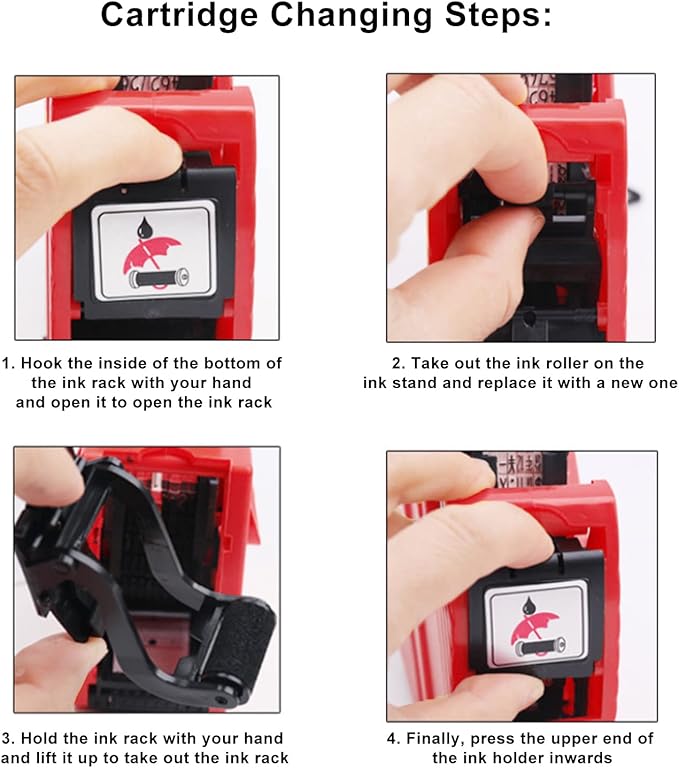 Cartridge Changing Steps:

1. Hook the inside of the bottom of the ink rack with your hand and open it to open the ink rack

2. Take out the ink roller on the ink stand and replace it with a new one

3. Hold the ink rack with your hand and lift it up to take out the ink rack

4. Finally, press the upper end of the ink holder inwards