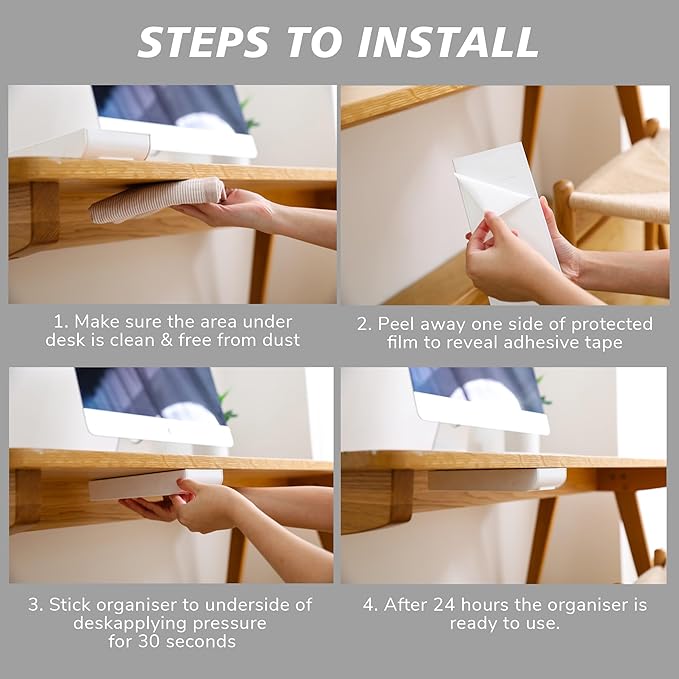 STEPS TO INSTALL

1. Make sure the area under desk is clean & free from dust

2. Peel away one side of protected film to reveal adhesive tape

3. Stick organiser to underside of deskapplying pressure for 30 seconds

4. After 24 hours the organiser is ready to use.