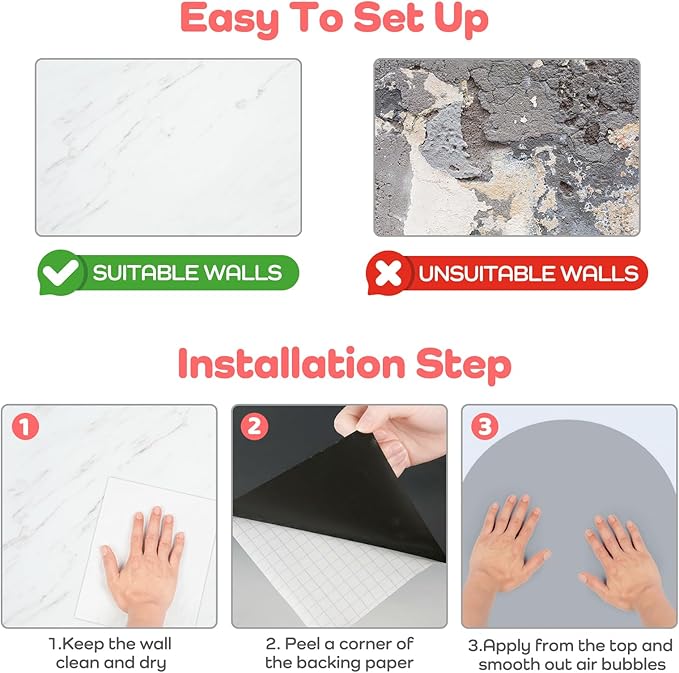 Easy To Set Up

SUITABLE WALLS

UNSUITABLE WALLS

Installation Step

1

2

3

1.Keep the wall clean and dry

2. Peel a corner of the backing paper

3.Apply from the top and smooth out air bubbles