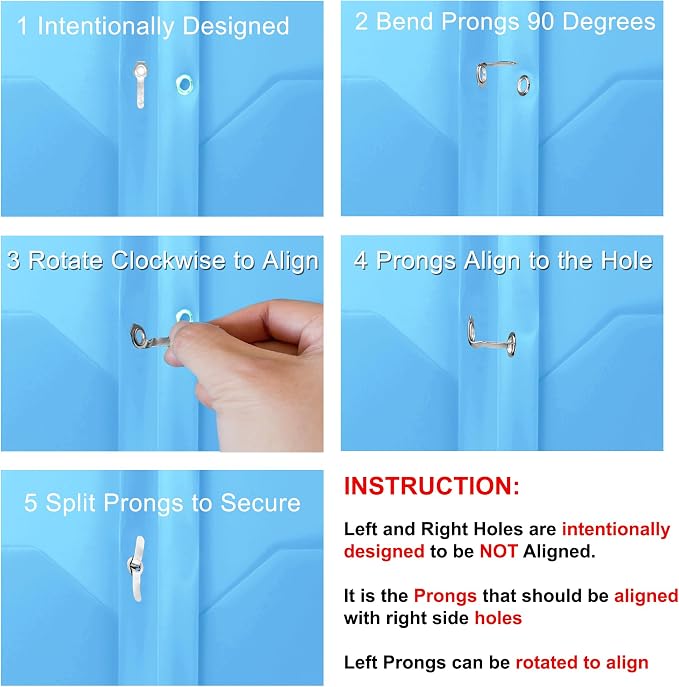 1 Intentionally Designed

2 Bend Prongs 90 Degrees

3 Rotate Clockwise to Align

4 Prongs Align to the Hole

5 Split Prongs to Secure

INSTRUCTION:

Left and Right Holes are intentionally designed to be NOT Aligned.

It is the Prongs that should be aligned with right side holes

Left Prongs can be rotated to align