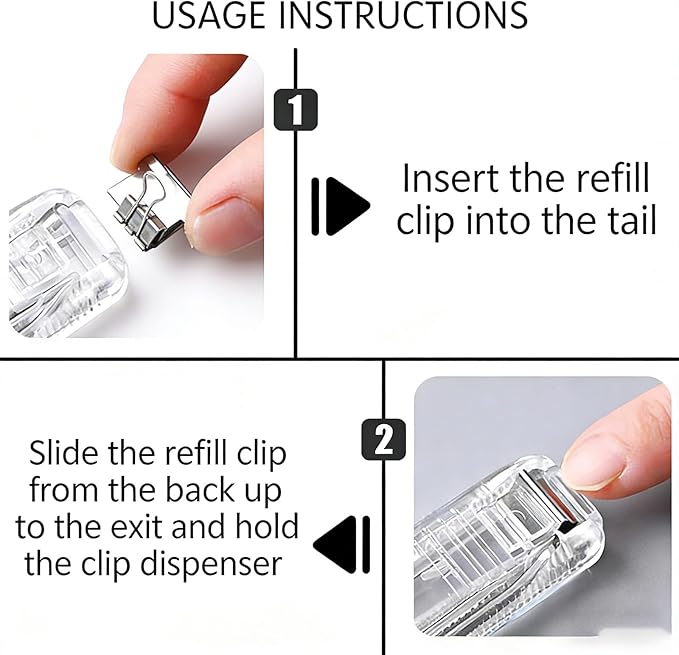 USAGE INSTRUCTIONS

1

Insert the refill clip into the tail

2

Slide the refill clip from the back up to the exit and hold the clip dispenser