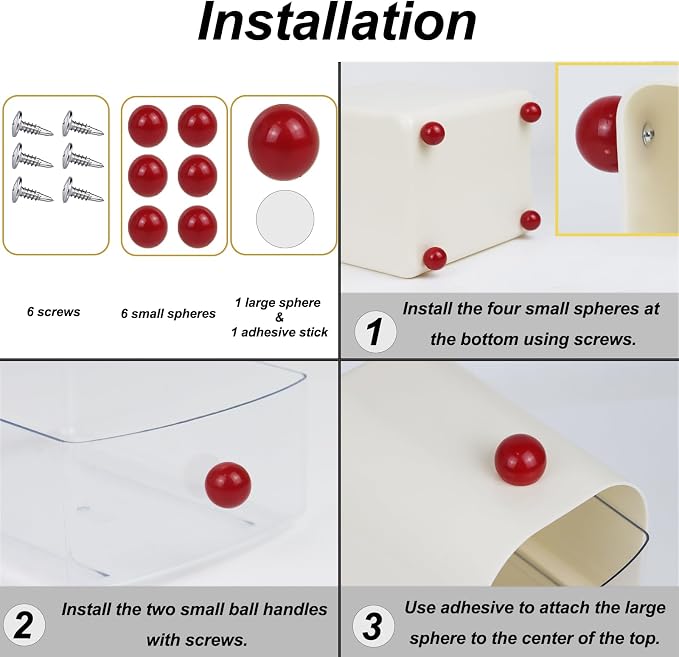 Installation

6 screws

6 small spheres

1 large sphere
&
1 adhesive stick

1

Install the four small spheres at the bottom using screws.

2

Install the two small ball handles with screws.

3

Use adhesive to attach the large sphere to the center of the top.