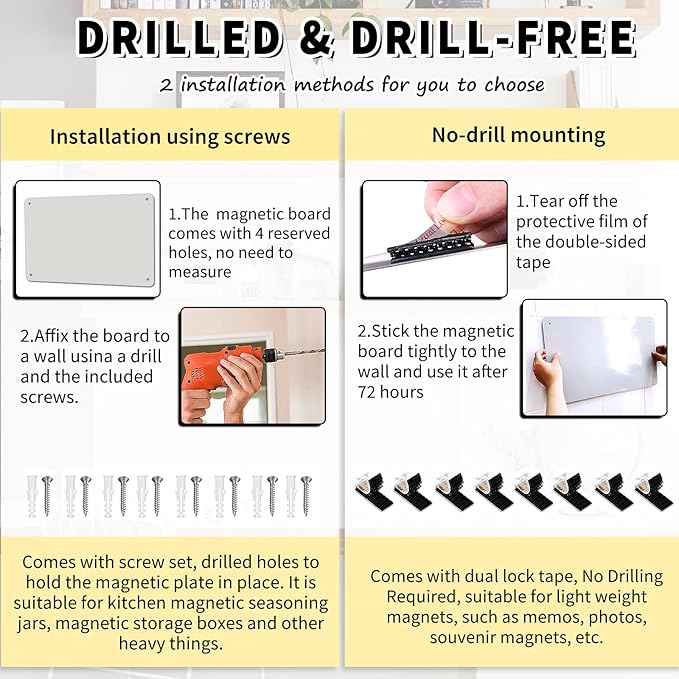 DRILLED & DRILL-FREE

2 installation methods for you to choose

Installation using screws

1.The magnetic board comes with 4 reserved holes, no need to measure

2.Affix the board to a wall usina a drill and the included screws.

Comes with screw set, drilled holes to hold the magnetic plate in place. It is suitable for kitchen magnetic seasoning jars, magnetic storage boxes and other heavy things.

No-drill mounting

1.Tear off the protective film of the double-sided tape

2.Stick the magnetic board tightly to the wall and use it after 72 hours

Comes with dual lock tape, No Drilling Required, suitable for light weight magnets, such as memos, photos, souvenir magnets, etc.