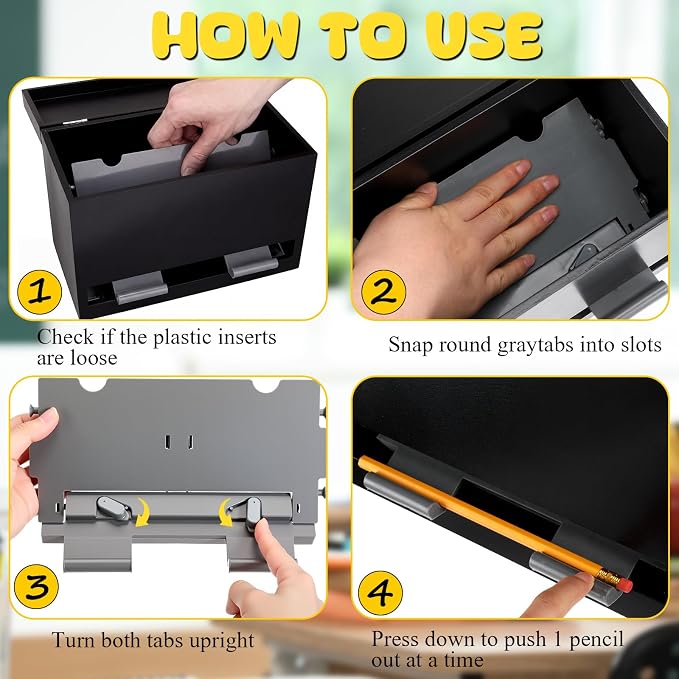 HOW TO USE

1

Check if the plastic inserts are loose

2

Snap round graytabs into slots

3

Turn both tabs upright

4

Press down to push 1 pencil out at a time