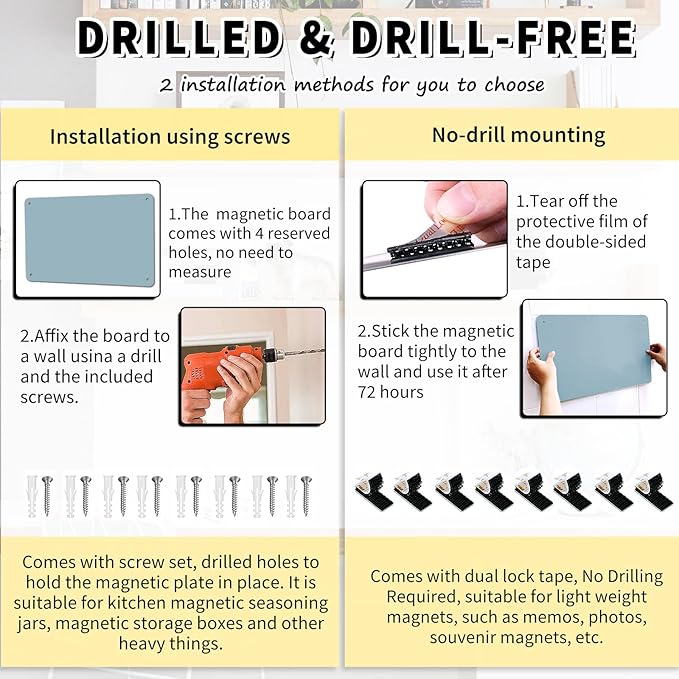 DRILLED & DRILL-FREE

2 installation methods for you to choose

Installation using screws

1.The magnetic board comes with 4 reserved holes, no need to measure

2.Affix the board to a wall usina a drill and the included screws.

Comes with screw set, drilled holes to hold the magnetic plate in place. It is suitable for kitchen magnetic seasoning jars, magnetic storage boxes and other heavy things.

No-drill mounting

1.Tear off the protective film of the double-sided tape

2.Stick the magnetic board tightly to the wall and use it after 72 hours

Comes with dual lock tape, No Drilling Required, suitable for light weight magnets, such as memos, photos, souvenir magnets, etc.