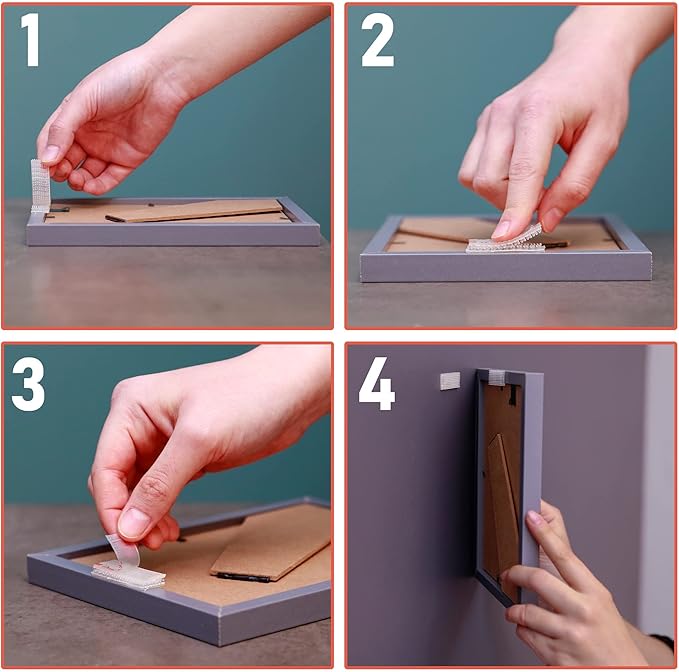 1

2

3

4