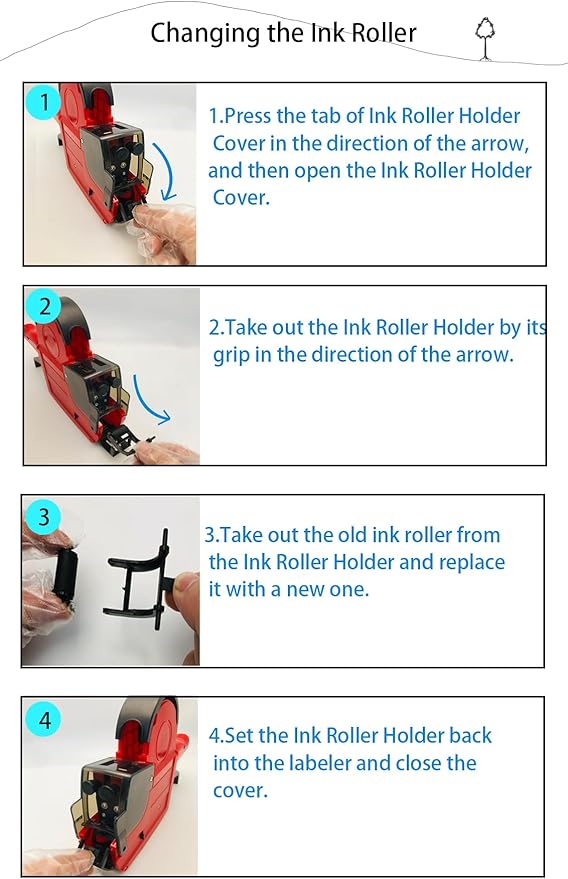 Changing the Ink Roller

1

1.Press the tab of Ink Roller Holder Cover in the direction of the arrow, and then open the Ink Roller Holder Cover.

2

2.Take out the Ink Roller Holder by its grip in the direction of the arrow.

3

3.Take out the old ink roller from the Ink Roller Holder and replace it with a new one.

4

4.Set the Ink Roller Holder back into the labeler and close the cover.