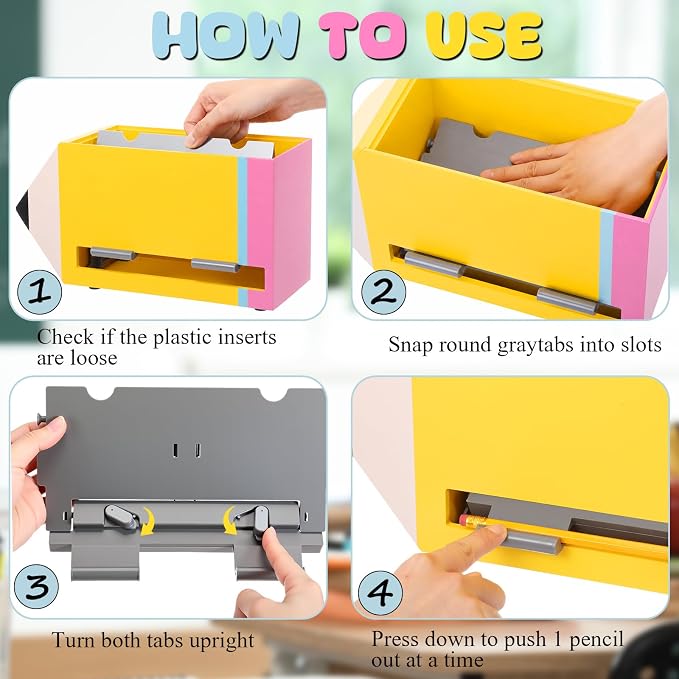 HOW TO USE

1

Check if the plastic inserts are loose

2

Snap round graytabs into slots

3

Turn both tabs upright

4

Press down to push 1 pencil out at a time