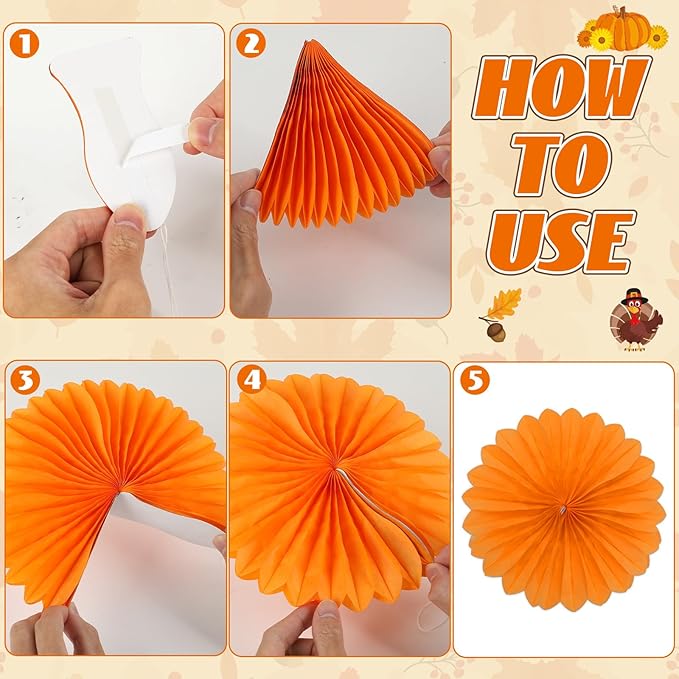 1

2

HOW TO USE

3

4

5