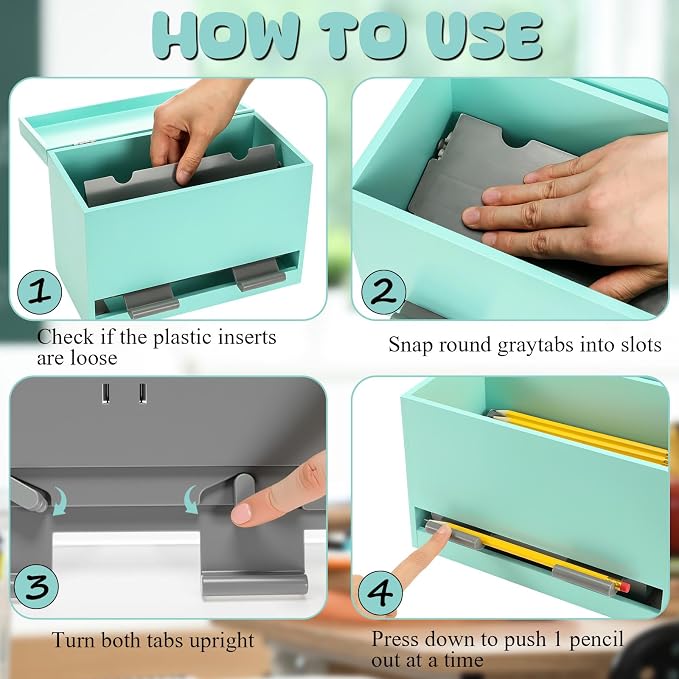 HOW TO USE

1

Check if the plastic inserts are loose

2

Snap round graytabs into slots

3

Turn both tabs upright

4

Press down to push 1 pencil out at a time