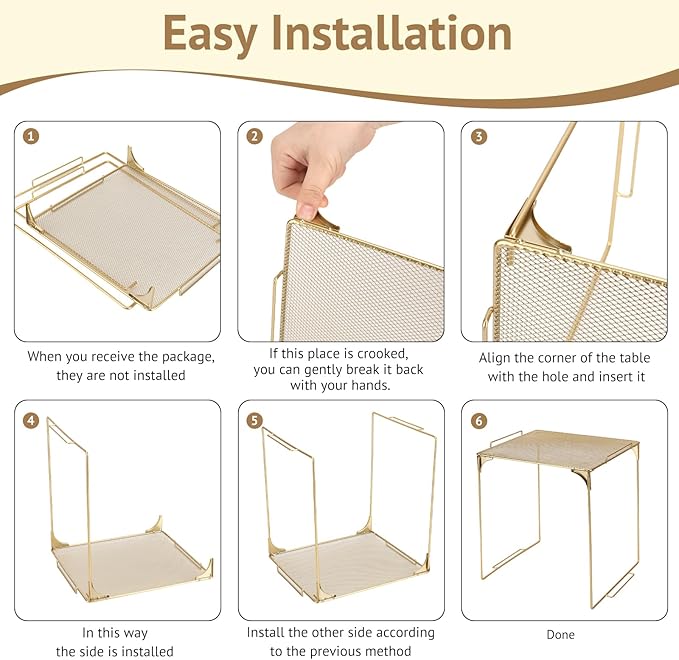 Easy Installation

1

When you receive the package, they are not installed

2

If this place is crooked, you can gently break it back with your hands.

3

Align the corner of the table with the hole and insert it

4

In this way the side is installed

5

Install the other side according to the previous method

6

Done