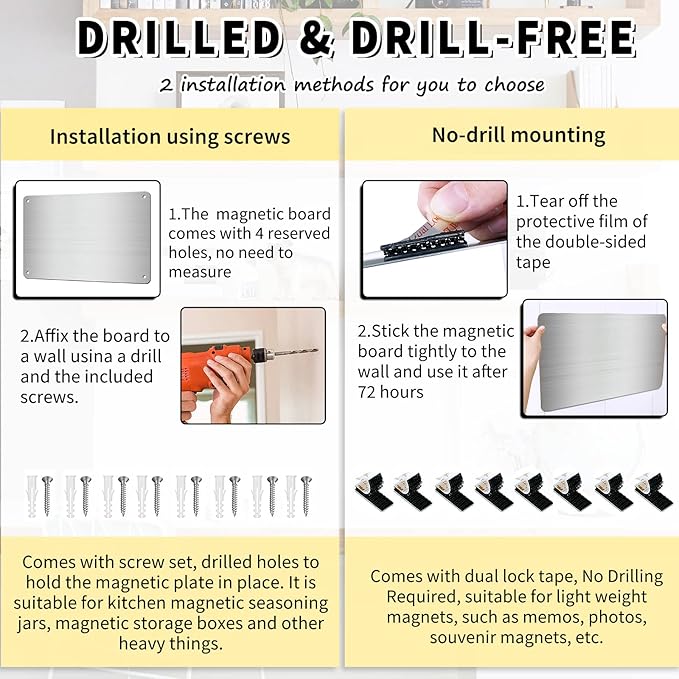 DRILLED & DRILL-FREE

2 installation methods for you to choose

Installation using screws

1.The magnetic board comes with 4 reserved holes, no need to measure

2.Affix the board to a wall usina a drill and the included screws.

Comes with screw set, drilled holes to hold the magnetic plate in place. It is suitable for kitchen magnetic seasoning jars, magnetic storage boxes and other heavy things.

No-drill mounting

1.Tear off the protective film of the double-sided tape

2.Stick the magnetic board tightly to the wall and use it after 72 hours

Comes with dual lock tape, No Drilling Required, suitable for light weight magnets, such as memos, photos, souvenir magnets, etc.