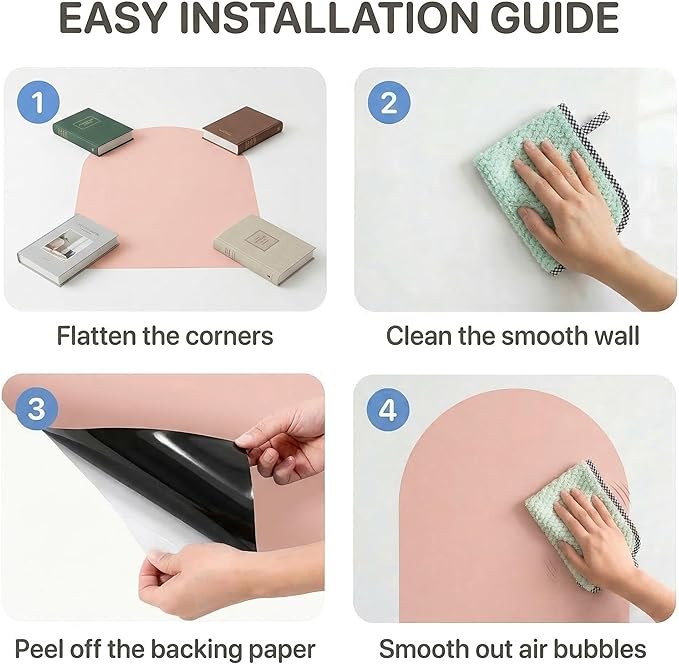 EASY INSTALLATION GUIDE

1

Flatten the corners

2

Clean the smooth wall

3

Peel off the backing paper

4

Smooth out air bubbles