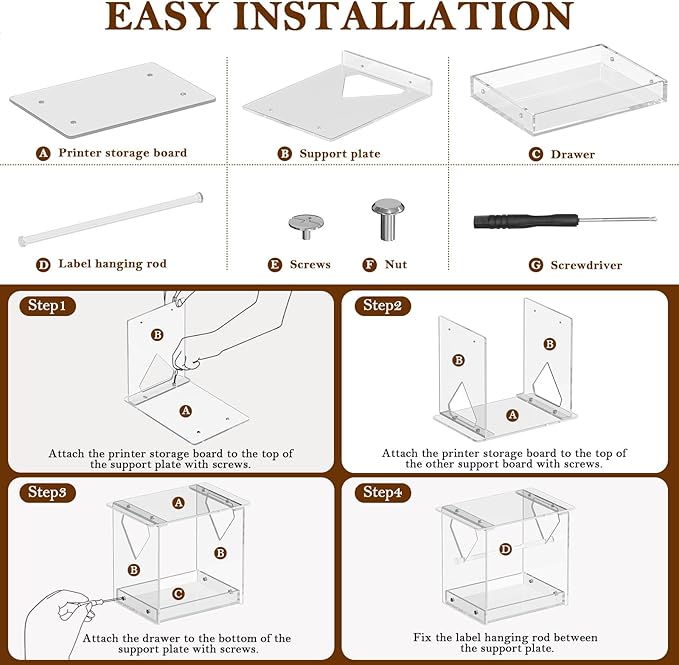 EASY INSTALLATION

A Printer storage board

B Support plate

C Drawer

D Label hanging rod

E Screws

F Nut

G Screwdriver

Step1

B

A

Attach the printer storage board to the top of the support plate with screws.

Step2

B

B

A

Attach the printer storage board to the top of the other support board with screws.

Step3

A

B

B

C

Attach the drawer to the bottom of the support plate with screws.

Step4

D

Fix the label hanging rod between the support plate.