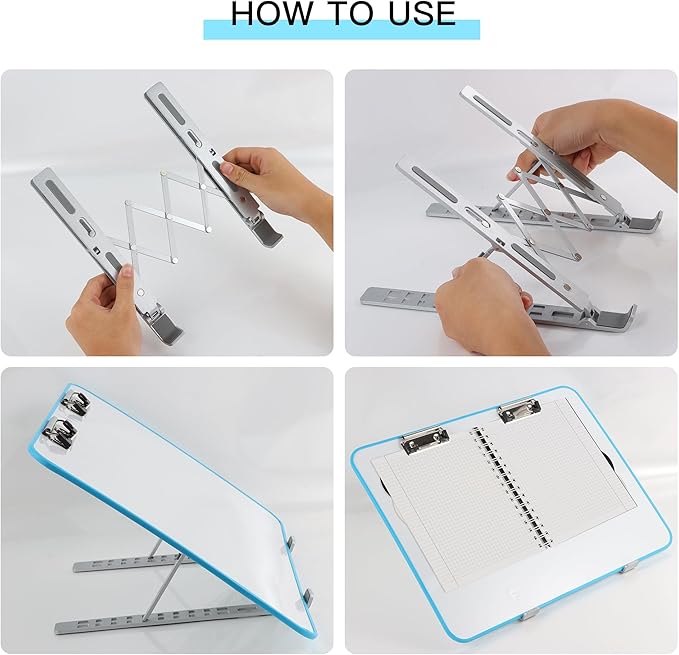 HOW TO USE