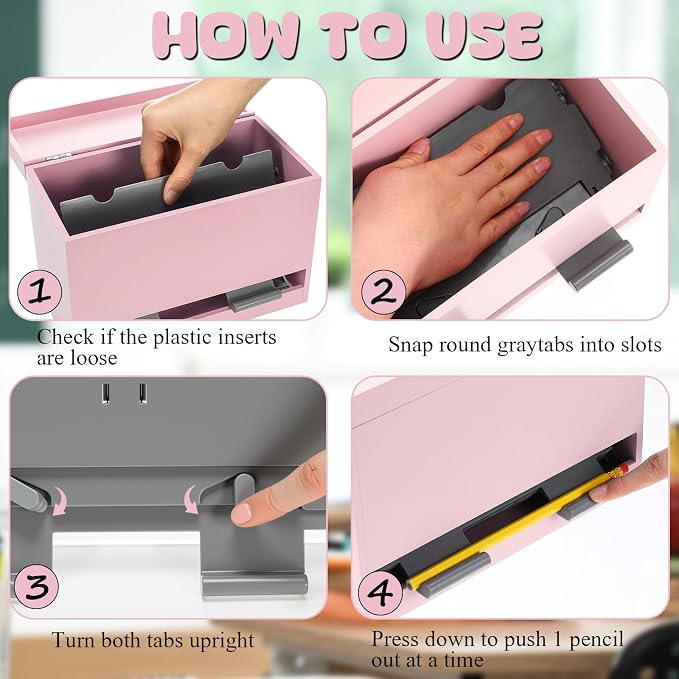 HOW TO USE

1

Check if the plastic inserts are loose

2

Snap round graytabs into slots

3

Turn both tabs upright

4

Press down to push 1 pencil out at a time