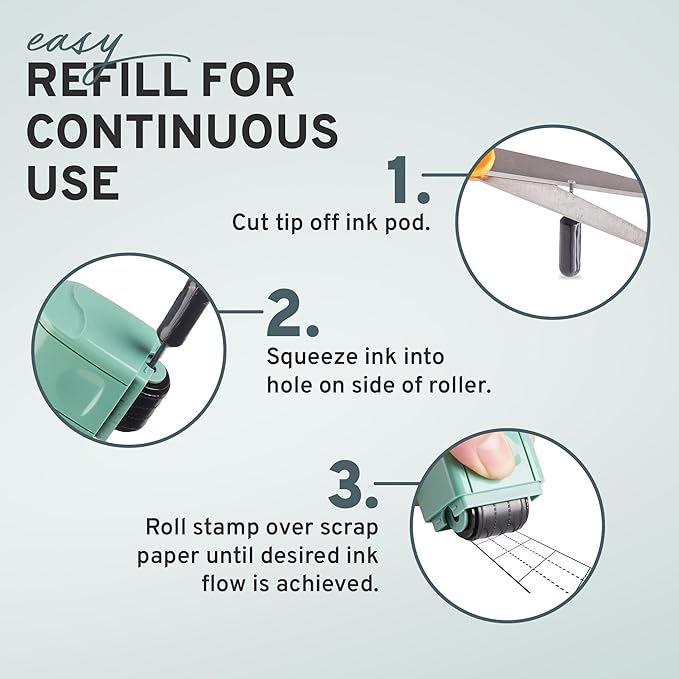 easy
REFILL FOR CONTINUOUS USE

1.
Cut tip off ink pod.

2.
Squeeze ink into hole on side of roller.

3.
Roll stamp over scrap paper until desired ink flow is achieved.