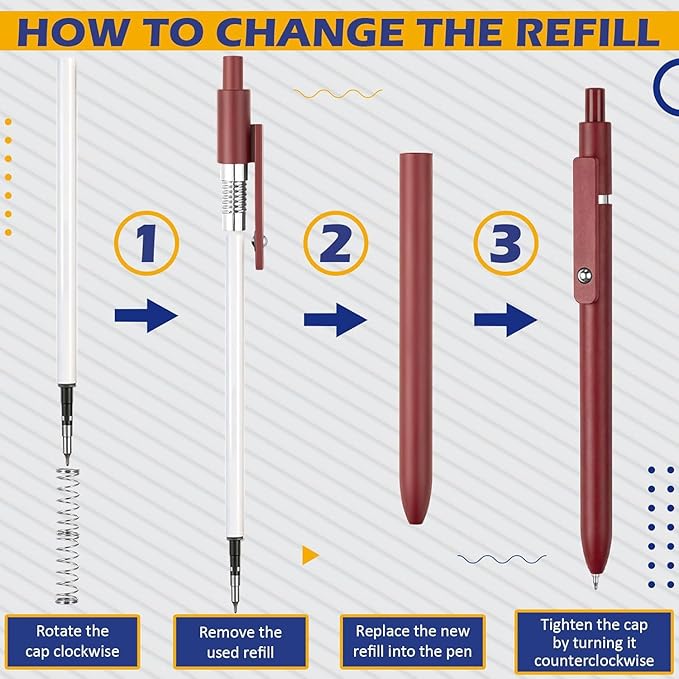 HOW TO CHANGE THE REFILL

1

2

3

Rotate the cap clockwise

Remove the used refill

Replace the new refill into the pen

Tighten the cap by turning it counterclockwise