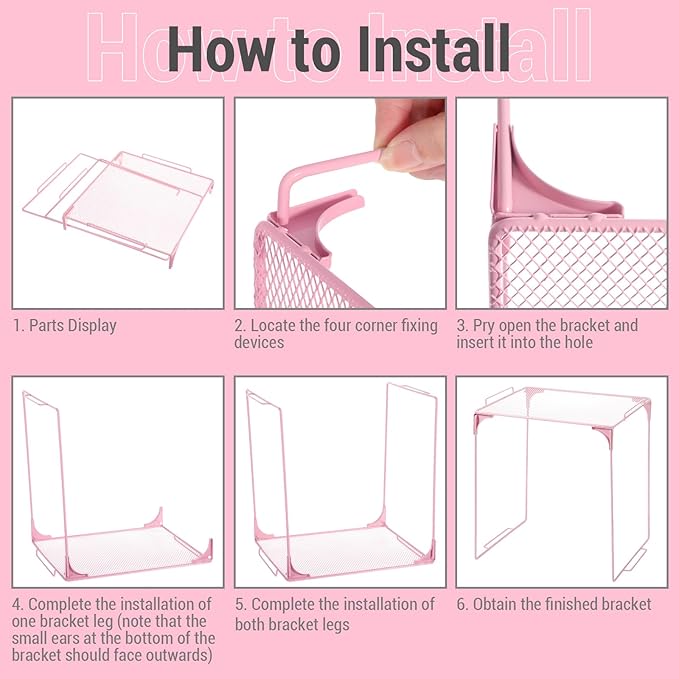 How to Install

1. Parts Display

2. Locate the four corner fixing devices

3. Pry open the bracket and insert it into the hole

4. Complete the installation of one bracket leg (note that the small ears at the bottom of the bracket should face outwards)

5. Complete the installation of both bracket legs

6. Obtain the finished bracket