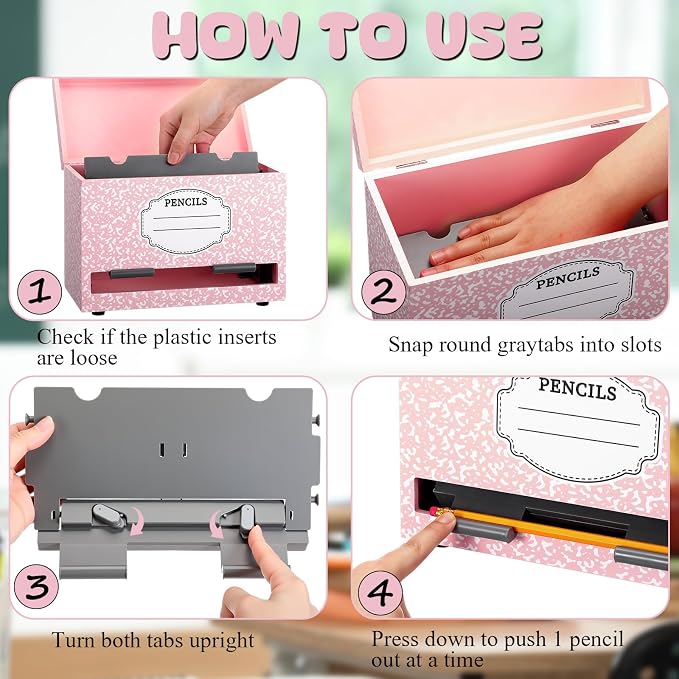 HOW TO USE

PENCILS

1

Check if the plastic inserts are loose

PENCILS

2

Snap round graytabs into slots

3

Turn both tabs upright

PENCILS

4

Press down to push 1 pencil out at a time