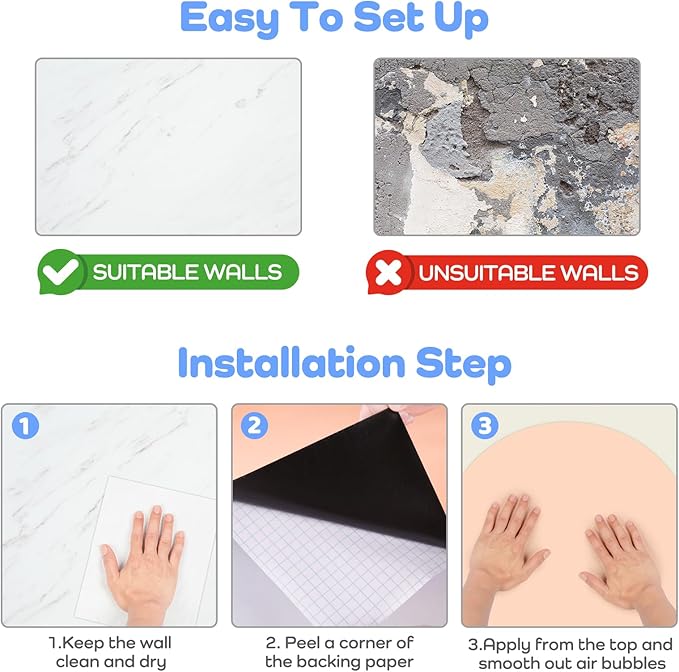 Easy To Set Up

SUITABLE WALLS

UNSUITABLE WALLS

Installation Step

1

2

3

1.Keep the wall clean and dry

2. Peel a corner of the backing paper

3.Apply from the top and smooth out air bubbles