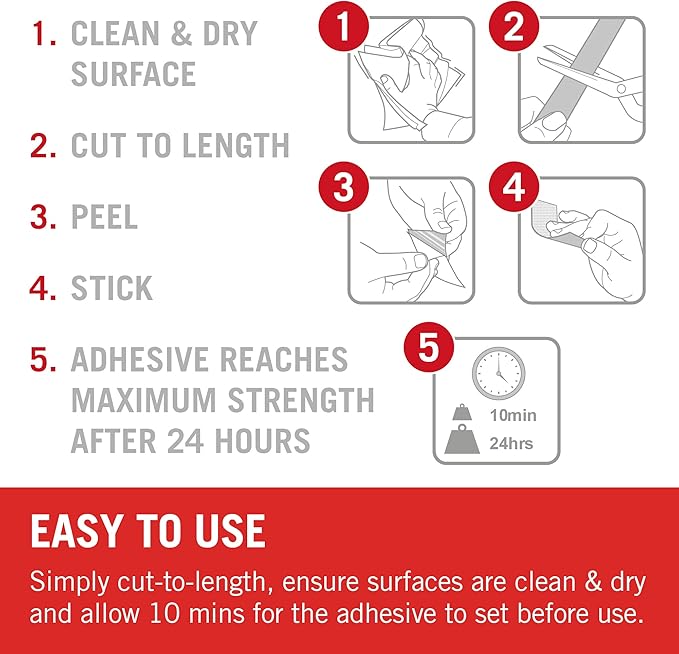 1. CLEAN & DRY SURFACE

2. CUT TO LENGTH

3. PEEL

4. STICK

5. ADHESIVE REACHES MAXIMUM STRENGTH AFTER 24 HOURS

1

2

3

4

5

10min

24hrs

EASY TO USE

Simply cut-to-length, ensure surfaces are clean & dry and allow 10 mins for the adhesive to set before use.