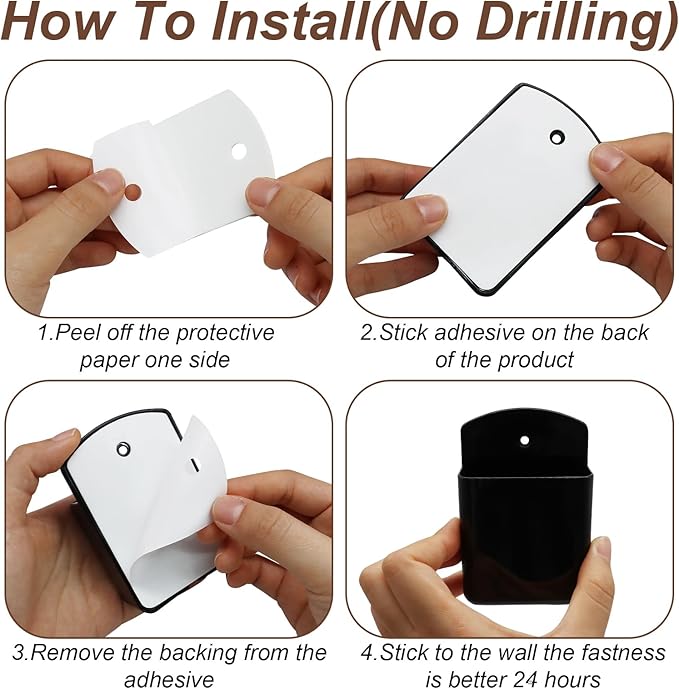 How To Install(No Drilling)

1.Peel off the protective paper one side

2.Stick adhesive on the back of the product

3.Remove the backing from the adhesive

4.Stick to the wall the fastness is better 24 hours