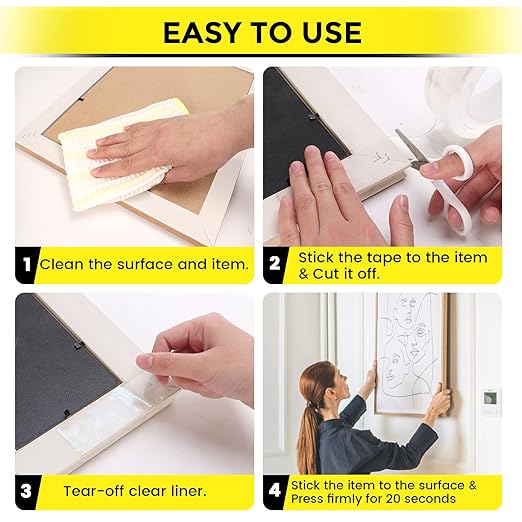 EASY TO USE

1 Clean the surface and item.

2 Stick the tape to the item & Cut it off.

3 Tear-off clear liner.

4 Stick the item to the surface & Press firmly for 20 seconds