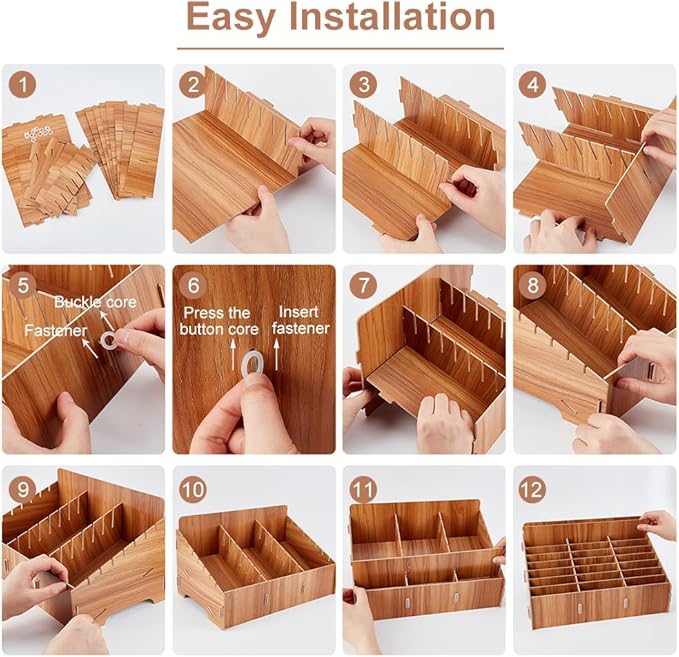 Easy Installation

1

2

3

4

5
Buckle core
Fastener

6
Press the button core
Insert fastener

7

8

9

10

11

12