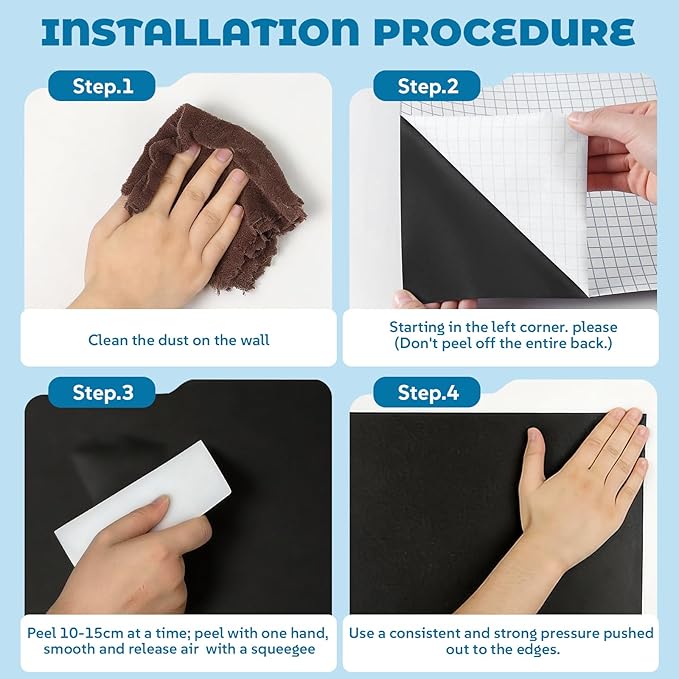 INSTALLATION PROCEDURE

Step.1

Clean the dust on the wall

Step.2

Starting in the left corner. please (Don't peel off the entire back.)

Step.3

Peel 10-15cm at a time; peel with one hand, smooth and release air with a squeegee

Step.4

Use a consistent and strong pressure pushed out to the edges.