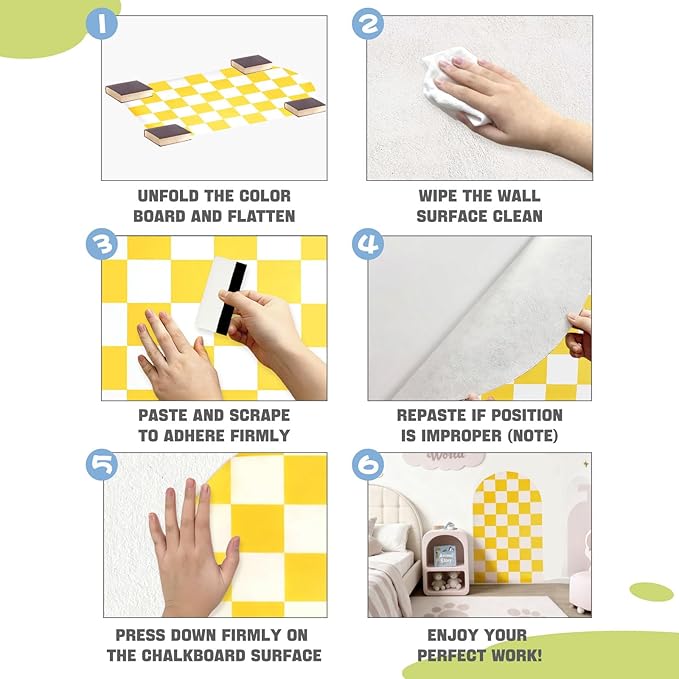 1

UNFOLD THE COLOR BOARD AND FLATTEN

2

WIPE THE WALL SURFACE CLEAN

3

PASTE AND SCRAPE TO ADHERE FIRMLY

4

REPASTE IF POSITION IS IMPROPER (NOTE)

5

PRESS DOWN FIRMLY ON THE CHALKBOARD SURFACE

6

World

ENJOY YOUR PERFECT WORK!