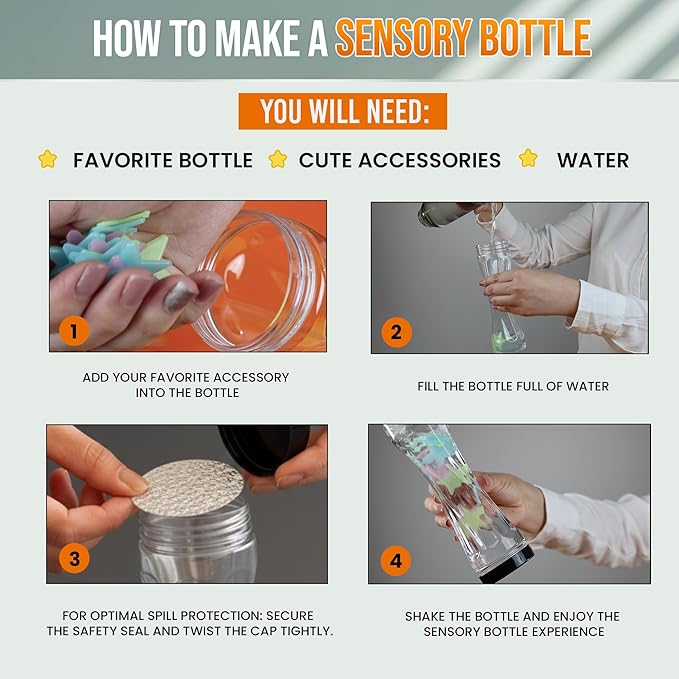 HOW TO MAKE A SENSORY BOTTLE

YOU WILL NEED:

FAVORITE BOTTLE CUTE ACCESSORIES WATER

1

ADD YOUR FAVORITE ACCESSORY INTO THE BOTTLE

2

FILL THE BOTTLE FULL OF WATER

3

FOR OPTIMAL SPILL PROTECTION: SECURE THE SAFETY SEAL AND TWIST THE CAP TIGHTLY.

4

SHAKE THE BOTTLE AND ENJOY THE SENSORY BOTTLE EXPERIENCE