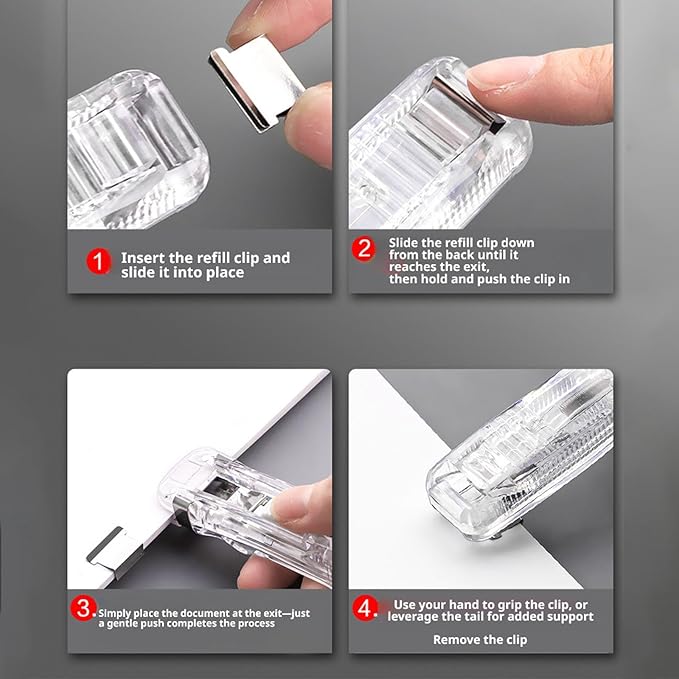 1 Insert the refill clip and slide it into place

2 Slide the refill clip down from the back until it reaches the exit, then hold and push the clip in

3. Simply place the document at the exit—just a gentle push completes the process

4. Use your hand to grip the clip, or leverage the tail for added support

Remove the clip