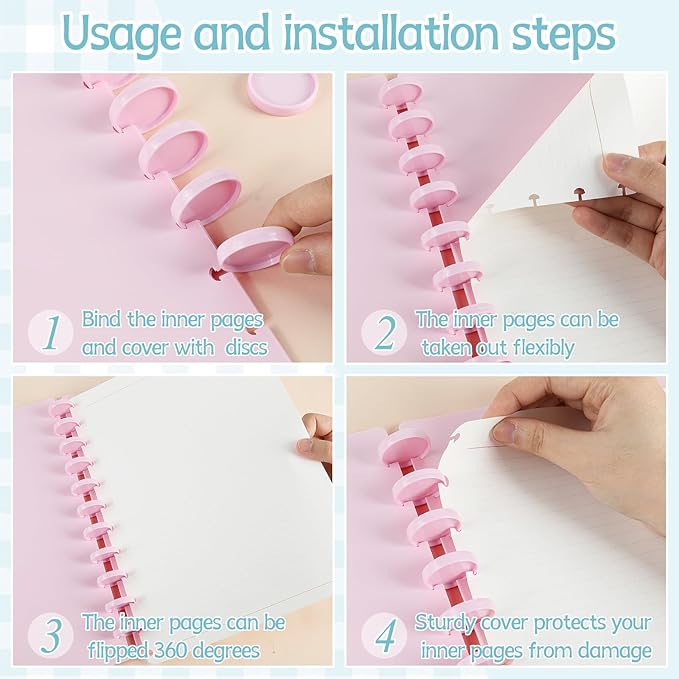 Usage and installation steps

1 Bind the inner pages and cover with discs

2 The inner pages can be taken out flexibly

3 The inner pages can be flipped 360 degrees

4 Sturdy cover protects your inner pages from damage