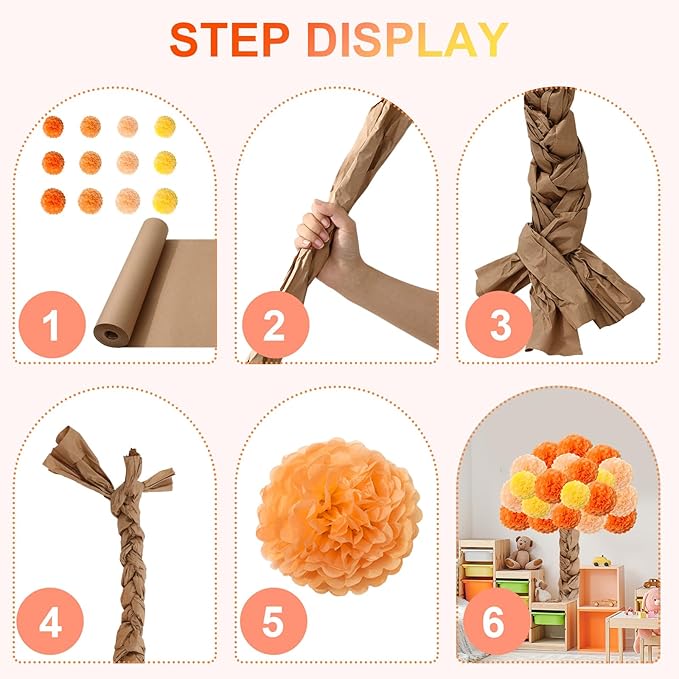 STEP DISPLAY

1

2

3

4

5

6