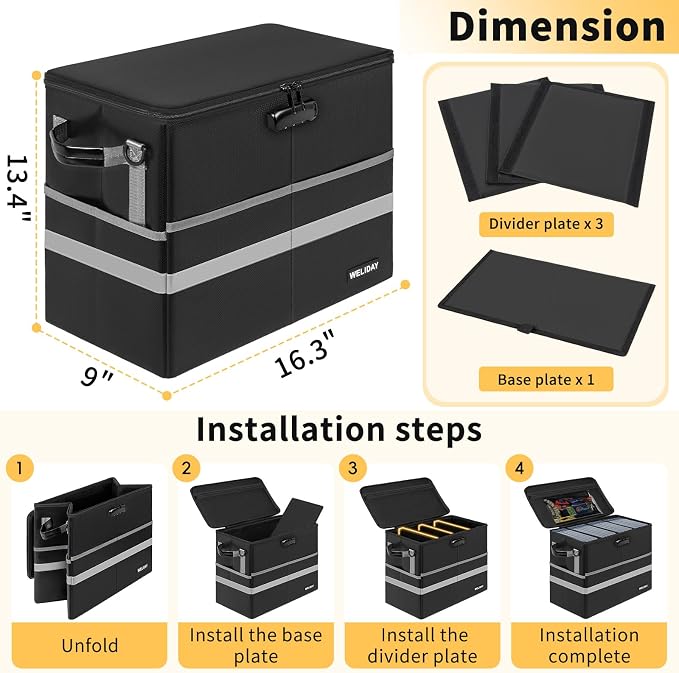 Dimension

13.4"

WELIDAY

9"

16.3"

Divider plate x 3

Base plate x 1

Installation steps

1

Unfold

2

Install the base plate

3

Install the divider plate

4

Installation complete