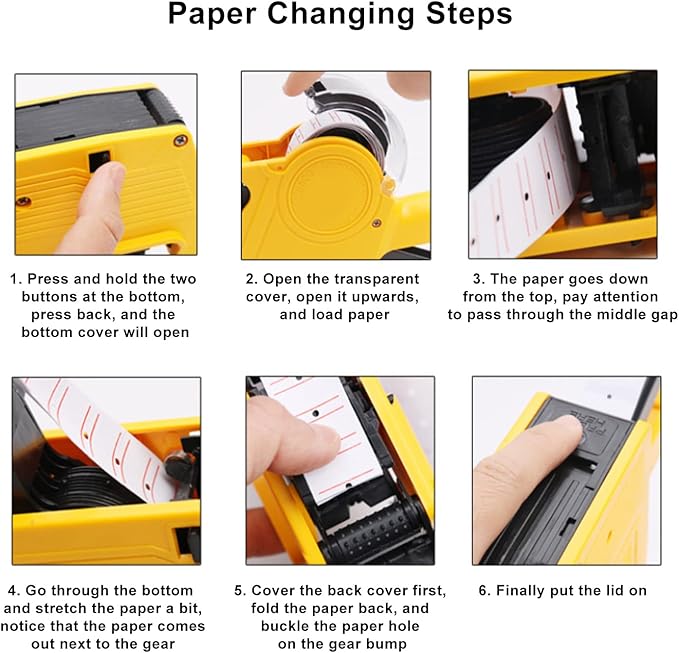 Paper Changing Steps

1. Press and hold the two buttons at the bottom, press back, and the bottom cover will open

2. Open the transparent cover, open it upwards, and load paper

3. The paper goes down from the top, pay attention to pass through the middle gap

4. Go through the bottom and stretch the paper a bit, notice that the paper comes out next to the gear

5. Cover the back cover first, fold the paper back, and buckle the paper hole on the gear bump

PRESS HERE

6. Finally put the lid on