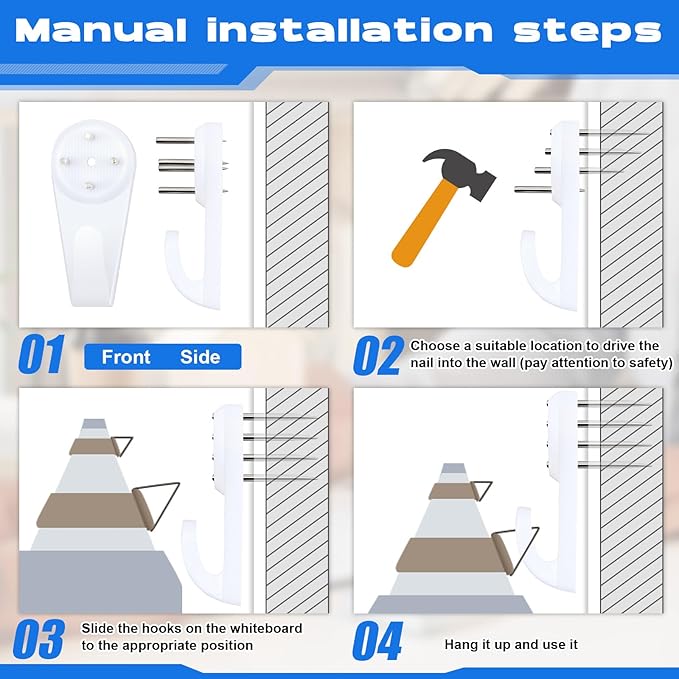 Manual installation steps

01 Front Side

02 Choose a suitable location to drive the nail into the wall (pay attention to safety)

03 Slide the hooks on the whiteboard to the appropriate position

04 Hang it up and use it