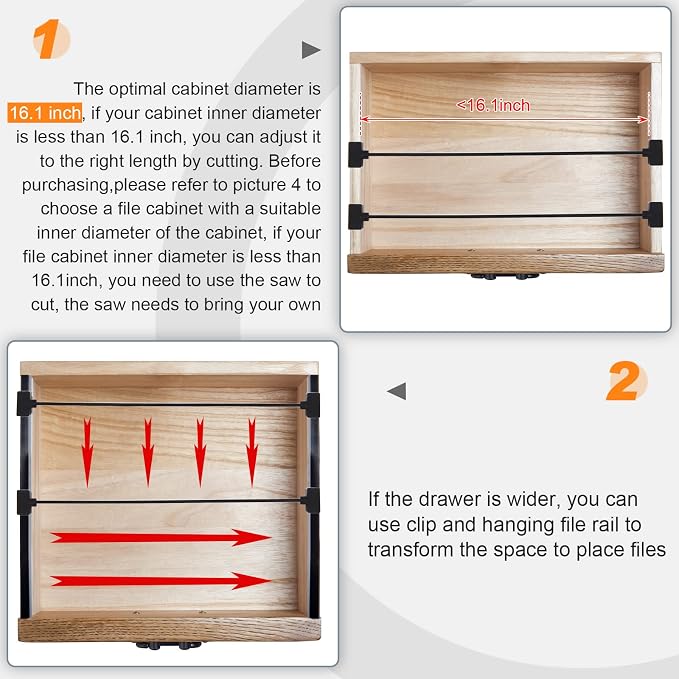 1

The optimal cabinet diameter is 16.1 inch, if your cabinet inner diameter is less than 16.1 inch, you can adjust it to the right length by cutting. Before purchasing,please refer to picture 4 to choose a file cabinet with a suitable inner diameter of the cabinet, if your file cabinet inner diameter is less than 16.1inch, you need to use the saw to cut, the saw needs to bring your own

<16.1inch

2

If the drawer is wider, you can use clip and hanging file rail to transform the space to place files