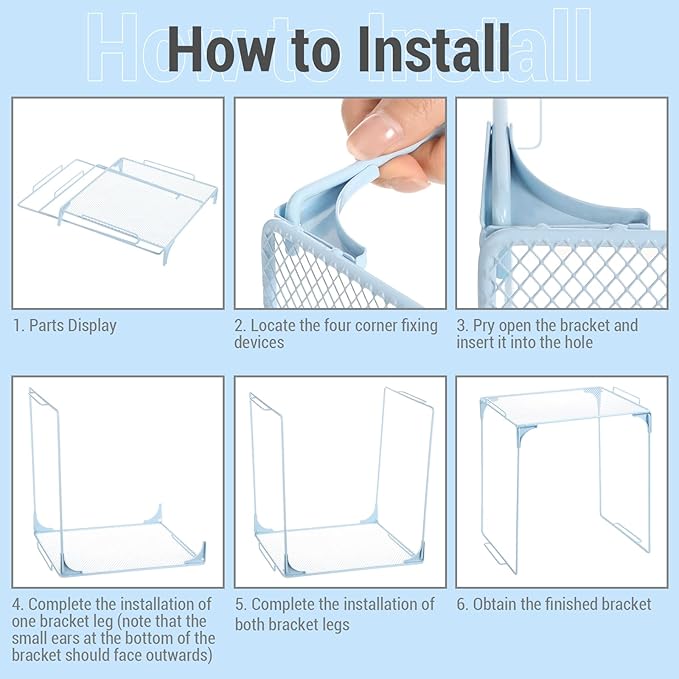 How to Install

1. Parts Display

2. Locate the four corner fixing devices

3. Pry open the bracket and insert it into the hole

4. Complete the installation of one bracket leg (note that the small ears at the bottom of the bracket should face outwards)

5. Complete the installation of both bracket legs

6. Obtain the finished bracket