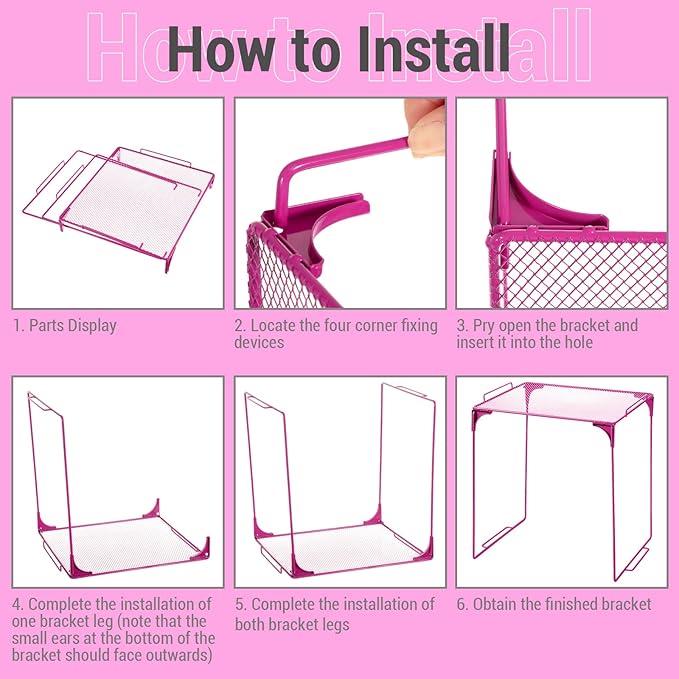 How to Install

1. Parts Display

2. Locate the four corner fixing devices

3. Pry open the bracket and insert it into the hole

4. Complete the installation of one bracket leg (note that the small ears at the bottom of the bracket should face outwards)

5. Complete the installation of both bracket legs

6. Obtain the finished bracket