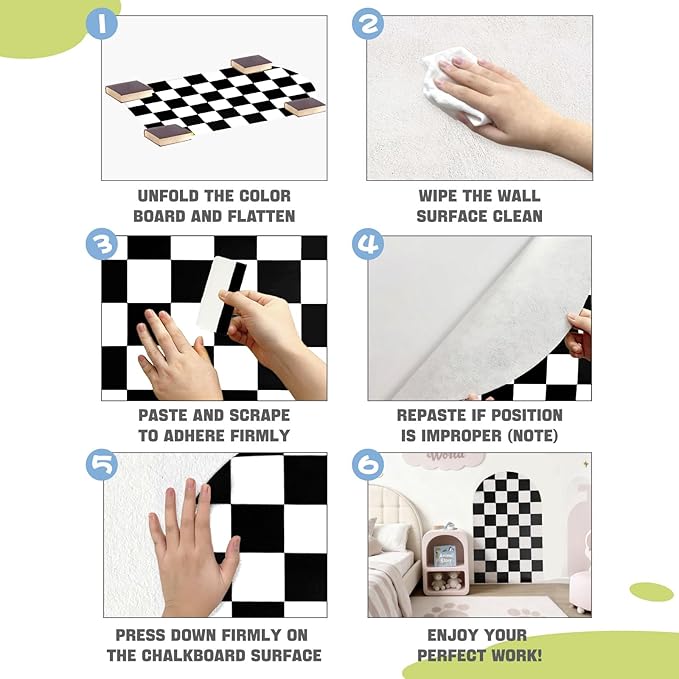 1

UNFOLD THE COLOR BOARD AND FLATTEN

2

WIPE THE WALL SURFACE CLEAN

3

PASTE AND SCRAPE TO ADHERE FIRMLY

4

REPASTE IF POSITION IS IMPROPER (NOTE)

5

PRESS DOWN FIRMLY ON THE CHALKBOARD SURFACE

6

World

ENJOY YOUR PERFECT WORK!