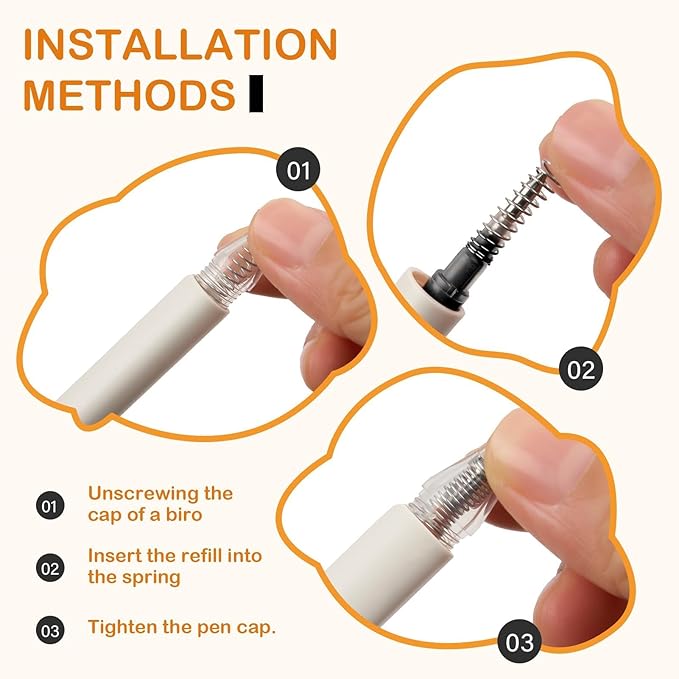 INSTALLATION METHODS

01

02

03

01 Unscrewing the cap of a biro

02 Insert the refill into the spring

03 Tighten the pen cap.