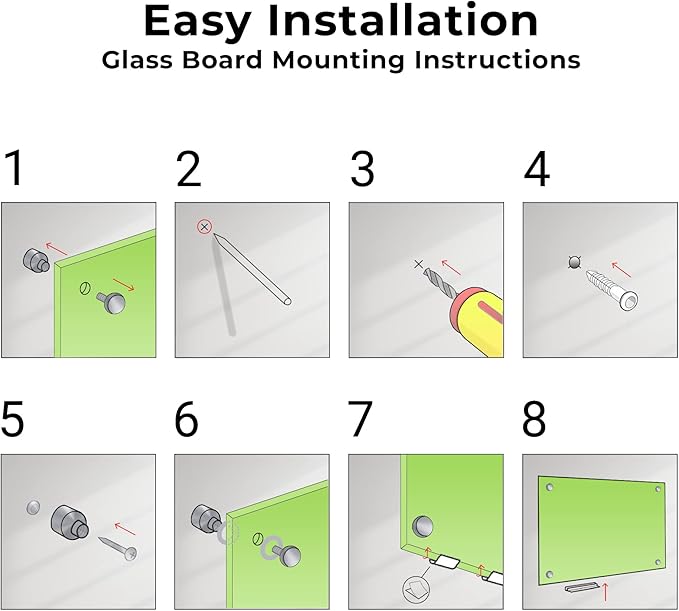 Easy Installation
Glass Board Mounting Instructions

1

2

3

4

5

6

7

8