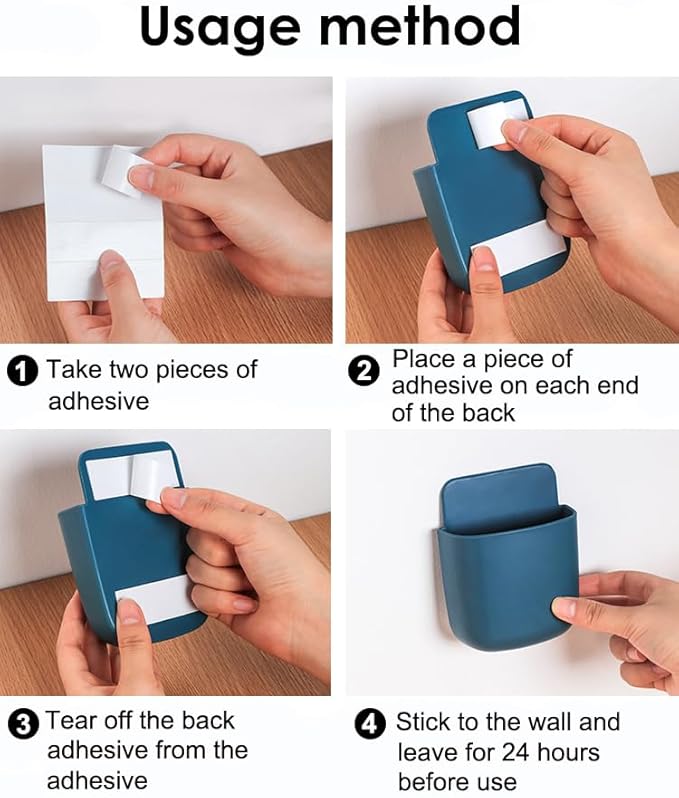 Usage method

1 Take two pieces of adhesive

2 Place a piece of adhesive on each end of the back

3 Tear off the back adhesive from the adhesive

4 Stick to the wall and leave for 24 hours before use