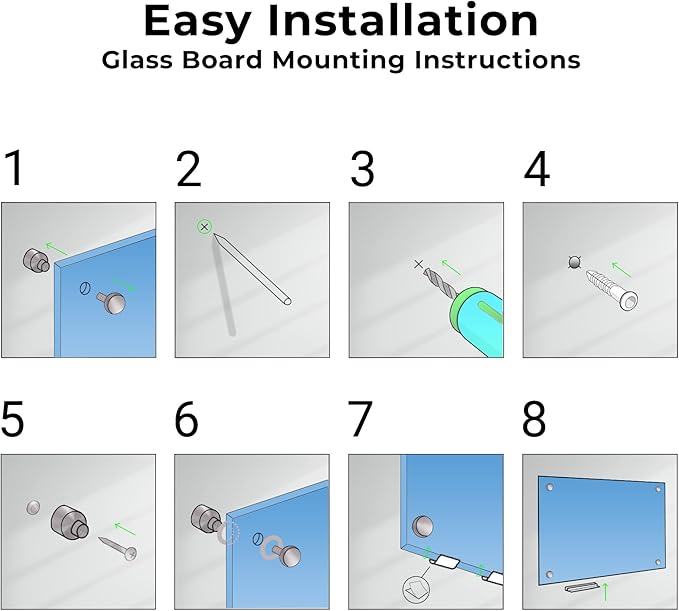 Easy Installation
Glass Board Mounting Instructions

1

2

3

4

5

6

7

8