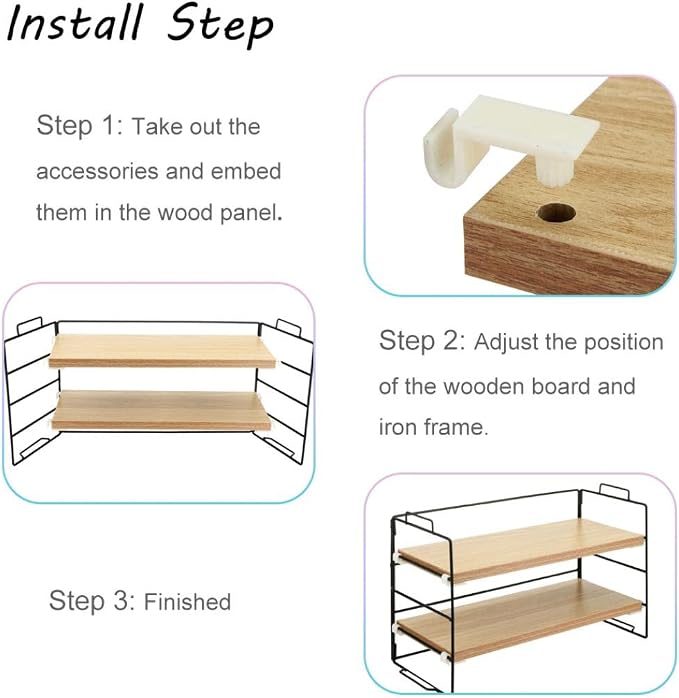 Install Step

Step 1: Take out the accessories and embed them in the wood panel.

Step 2: Adjust the position of the wooden board and iron frame.

Step 3: Finished