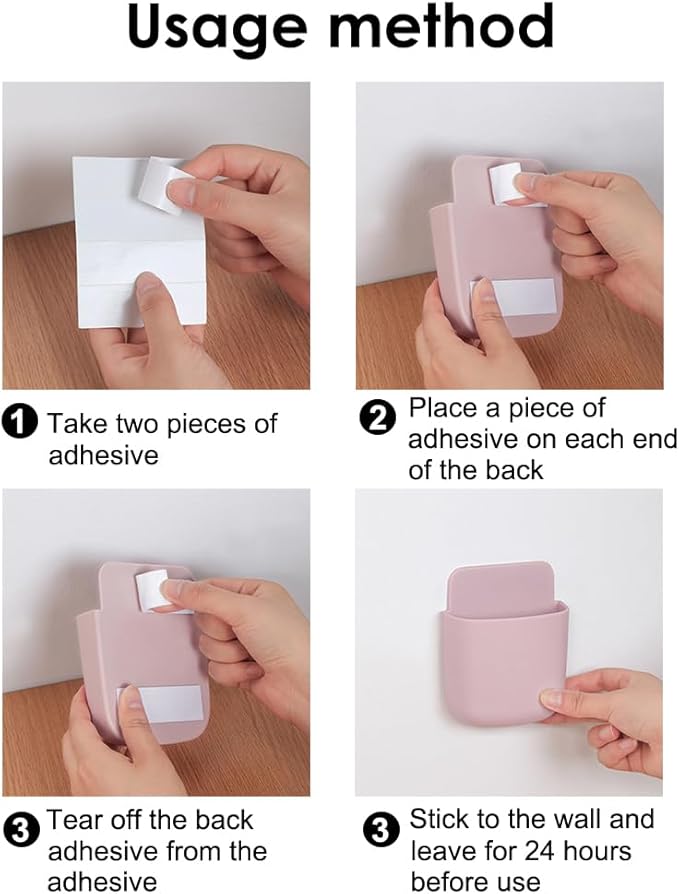 Usage method

1 Take two pieces of adhesive

2 Place a piece of adhesive on each end of the back

3 Tear off the back adhesive from the adhesive

3 Stick to the wall and leave for 24 hours before use