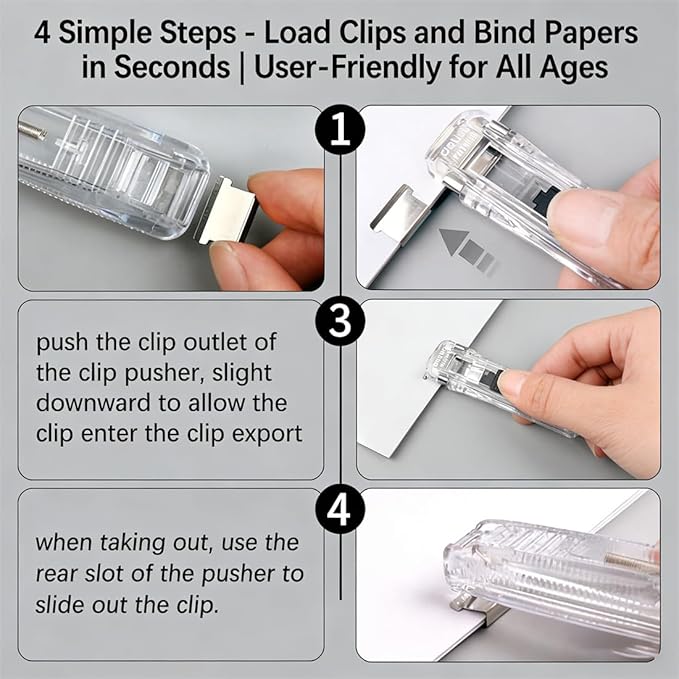 4 Simple Steps - Load Clips and Bind Papers in Seconds | User-Friendly for All Ages

1

3

push the clip outlet of the clip pusher, slight downward to allow the clip enter the clip export

4

when taking out, use the rear slot of the pusher to slide out the clip.